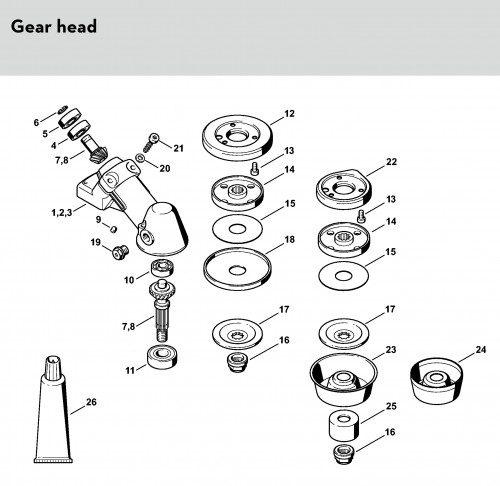 Gear head

6
5
4
7,8
21
20
1,2,3
9
19
10
7,8
11
26
12
13
14
15
18
17
16
22
13
14
15
17
23
24
25
16